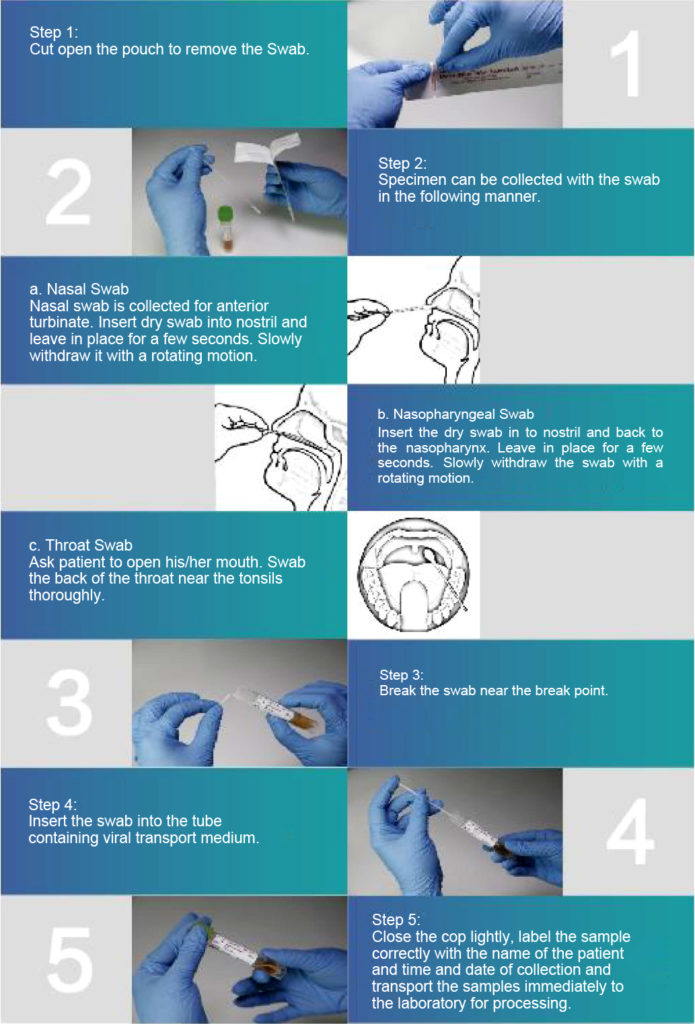 Step 1:
Cut open the pouch to remove the Swab.

1

2

Step 2:
Specimen can be collected with the swab in the following manner.

a. Nasal Swab
Nasal swab is collected for anterior turbinate. Insert dry swab into nostril and leave in place for a few seconds. Slowly withdraw it with a rotating motion.

b. Nasopharyngeal Swab
Insert the dry swab in to nostril and back to the nasopharynx. Leave in place for a few seconds. Slowly withdraw the swab with a rotating motion.

c. Throat Swab
Ask patient to open his/her mouth. Swab the back of the throat near the tonsils thoroughly.

3

Step 3:
Break the swab near the break point.

Step 4:
Insert the swab into the tube containing viral transport medium.

4

5

Step 5:
Close the cop lightly, label the sample correctly with the name of the patient and time and date of collection and transport the samples immediately to the laboratory for processing.